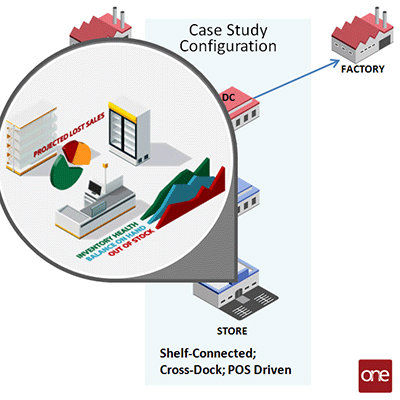 Case Study Configuration

FACTORY

DC

PROJECTED LOST SALES

INVENTORY HEALTH
BALANCE ON HAND
OUT OF STOCK

STORE

Shelf-Connected; Cross-Dock; POS Driven

one